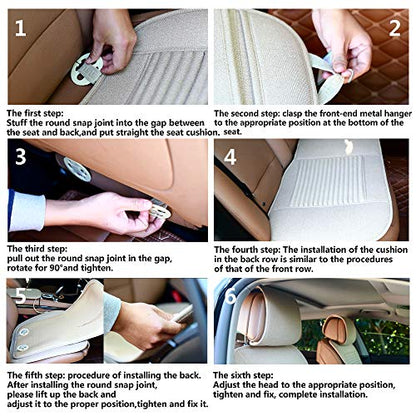 1

The first step:
Stuff the round snap joint into the gap between the seat and back,and put straight the seat cushion.

2

The second step: clasp the front-end metal hanger to the appropriate position at the bottom of the seat.

3

The third step:
pull out the round snap joint in the gap, rotate for 90°and tighten.

4

The fourth step: The installation of the cushion in the back row is similar to the procedures of that of the front row.

5

The fifth step: procedure of installing the back. After installing the round snap joint, please lift up the back and adjust it to the proper position,tighten and fix it.

6

The sixth step:
Adjust the head to the appropriate position, tighten and fix, complete installation.