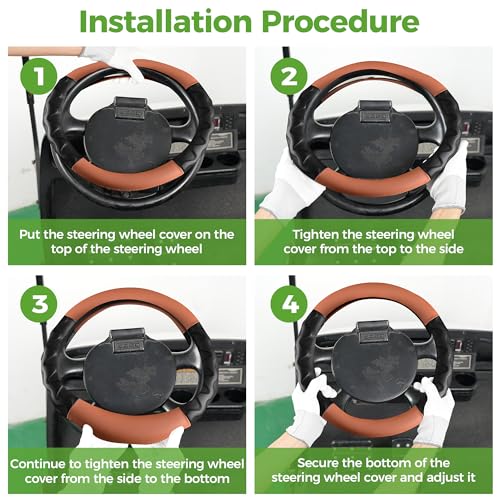 Installation Procedure

1

Put the steering wheel cover on the top of the steering wheel

2

Tighten the steering wheel cover from the top to the side

3

Continue to tighten the steering wheel cover from the side to the bottom

4

Secure the bottom of the steering wheel cover and adjust it