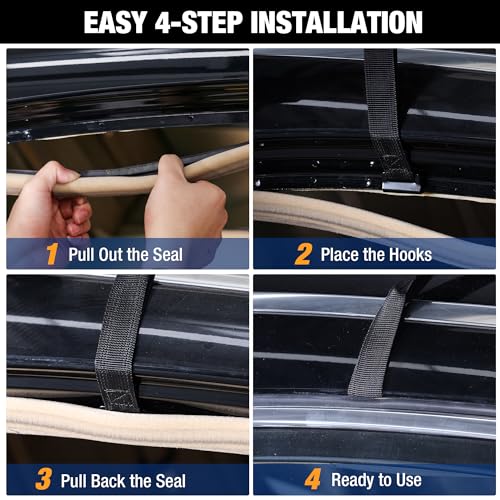 EASY 4-STEP INSTALLATION

1 Pull Out the Seal

2 Place the Hooks

3 Pull Back the Seal

4 Ready to Use