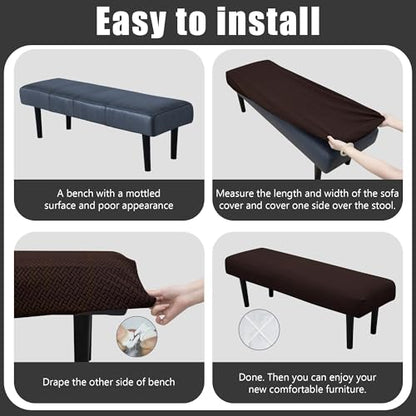 Easy to install

A bench with a mottled surface and poor appearance

Measure the length and width of the sofa cover and cover one side over the stool.

Drape the other side of bench

Done. Then you can enjoy your new comfortable furniture.