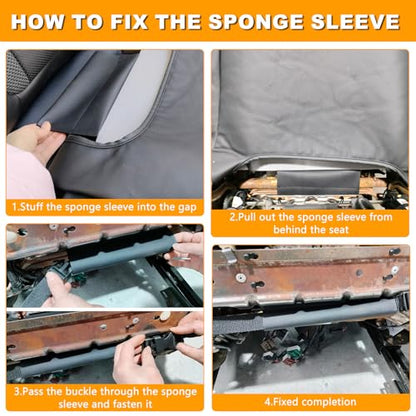 HOW TO FIX THE SPONGE SLEEVE

1.Stuff the sponge sleeve into the gap

2.Pull out the sponge sleeve from behind the seat

3.Pass the buckle through the sponge sleeve and fasten it

4.Fixed completion