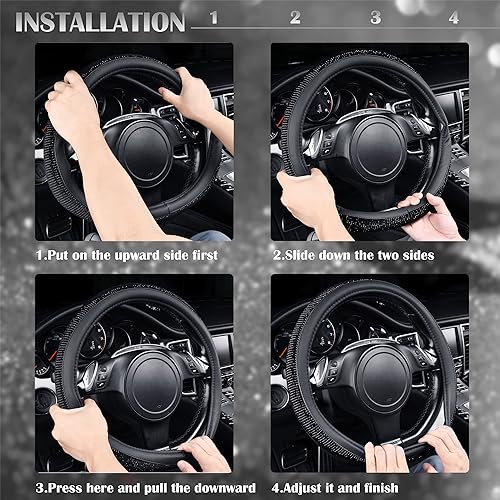 INSTALLATION 1 2 3 4

1.Put on the upward side first

2.Slide down the two sides

3.Press here and pull the downward

4.Adjust it and finish