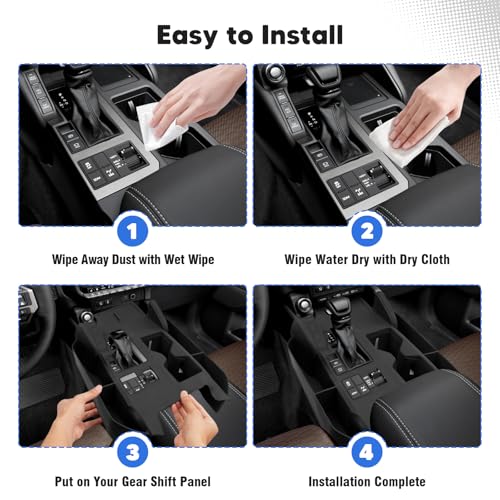 Easy to Install

1
Wipe Away Dust with Wet Wipe

2
Wipe Water Dry with Dry Cloth

3
Put on Your Gear Shift Panel

4
Installation Complete