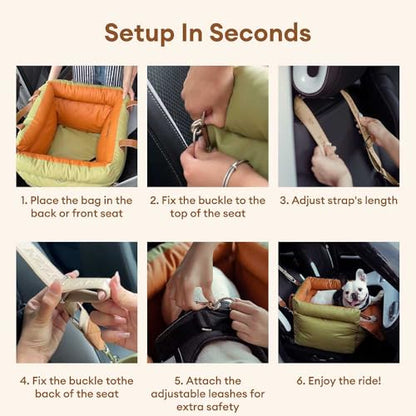 Setup In Seconds

1. Place the bag in the back or front seat

2. Fix the buckle to the top of the seat

3. Adjust strap's length

4. Fix the buckle tothe back of the seat

5. Attach the adjustable leashes for extra safety

6. Enjoy the ride!