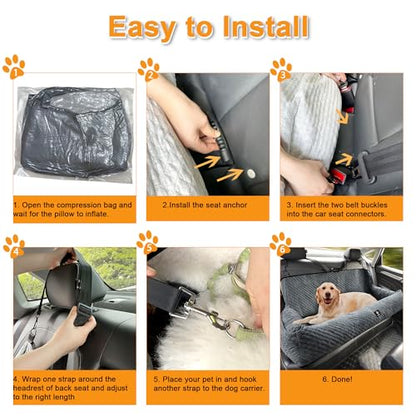 Easy to Install

1

1. Open the compression bag and wait for the pillow to inflate.

2

2.Install the seat anchor

3

3. Insert the two belt buckles into the car seat connectors.

4

4. Wrap one strap around the headrest of back seat and adjust to the right length

5

5. Place your pet in and hook another strap to the dog carrier.

6

6. Done!