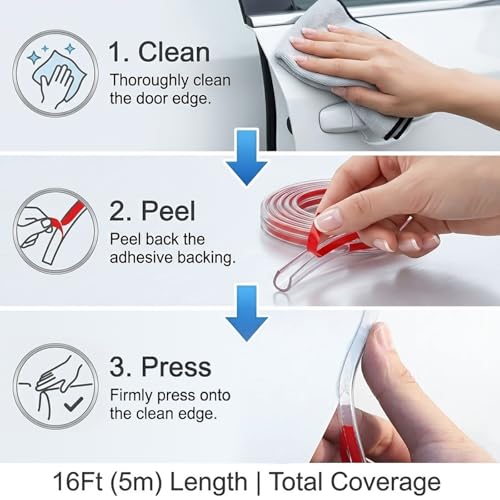 1. Clean
Thoroughly clean the door edge.

2. Peel
Peel back the adhesive backing.

3. Press
Firmly press onto the clean edge.

16Ft (5m) Length | Total Coverage