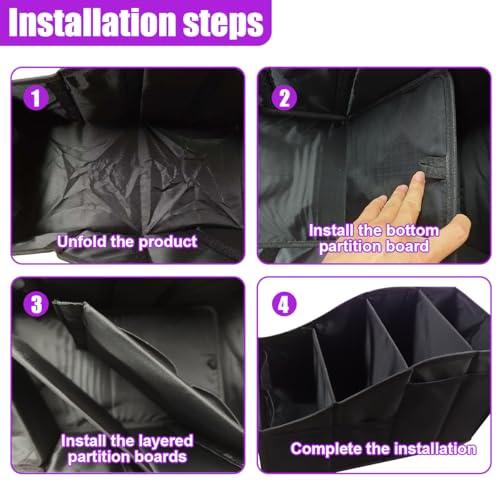 Installation steps

1
Unfold the product

2
Install the bottom partition board

3
Install the layered partition boards

4
Complete the installation