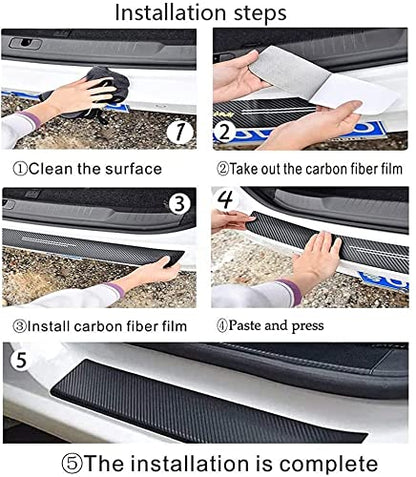 Installation steps

1

2

①Clean the surface

②Take out the carbon fiber film

3

4

③Install carbon fiber film

④Paste and press

5

⑤The installation is complete