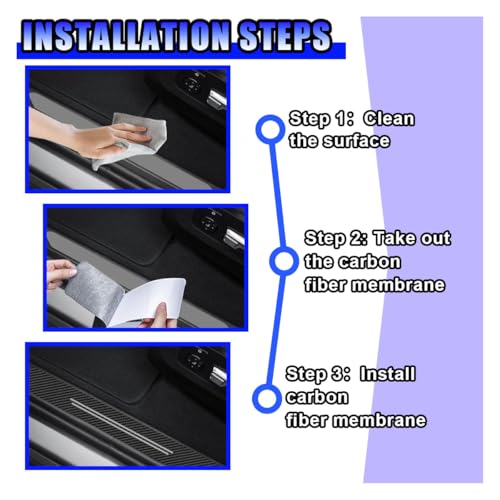 INSTALLATION STEPS

Step 1: Clean the surface

Step 2: Take out the carbon fiber membrane

Step 3: Install carbon fiber membrane