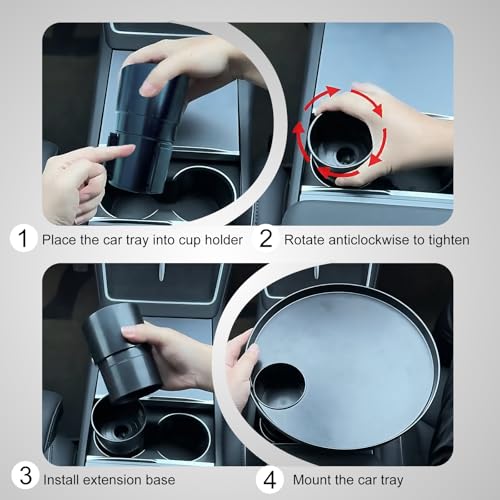 1 Place the car tray into cup holder

2 Rotate anticlockwise to tighten

3 Install extension base

4 Mount the car tray