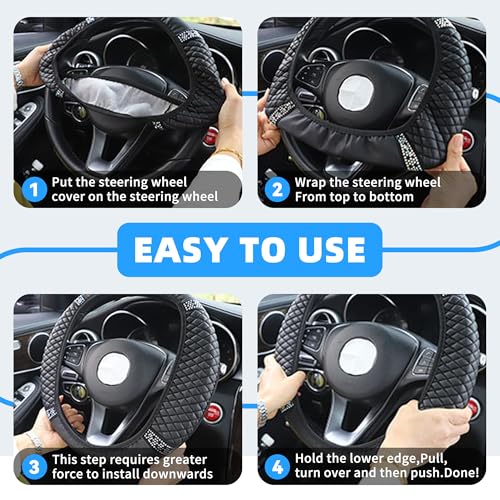 1 Put the steering wheel cover on the steering wheel

2 Wrap the steering wheel From top to bottom

EASY TO USE

3 This step requires greater force to install downwards

4 Hold the lower edge,Pull, turn over and then push.Done!