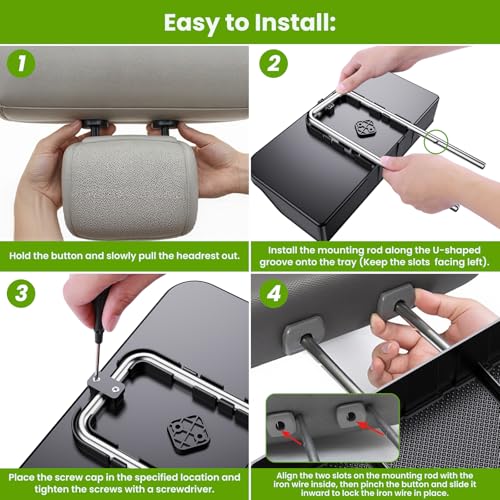 Easy to Install:

1

Hold the button and slowly pull the headrest out.

2

Install the mounting rod along the U-shaped groove onto the tray (Keep the slots facing left).

3

Place the screw cap in the specified location and tighten the screws with a screwdriver.

4

Align the two slots on the mounting rod with the iron wire inside, then pinch the button and slide it inward to lock the iron wire in place.