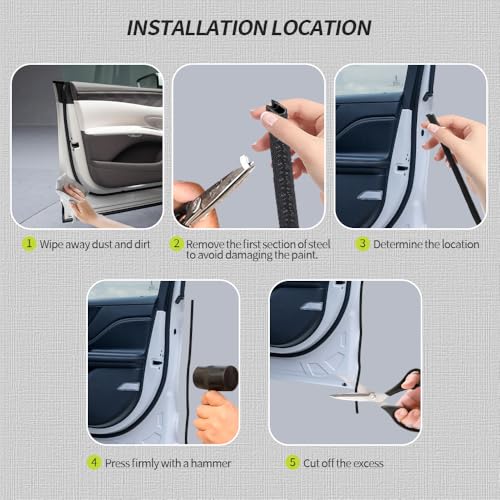 INSTALLATION LOCATION

1 Wipe away dust and dirt

2 Remove the first section of steel to avoid damaging the paint.

3 Determine the location

4 Press firmly with a hammer

5 Cut off the excess