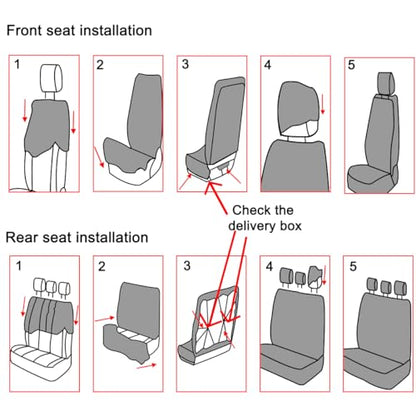 Front seat installation

1

2

3

4

5

Check the delivery box

Rear seat installation

1

2

3

4

5