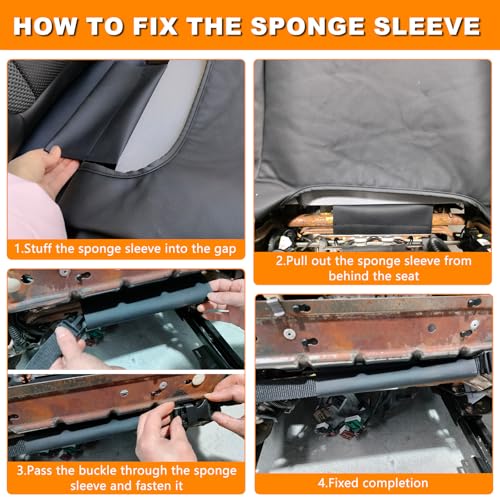 HOW TO FIX THE SPONGE SLEEVE

1.Stuff the sponge sleeve into the gap

2.Pull out the sponge sleeve from behind the seat

3.Pass the buckle through the sponge sleeve and fasten it

4.Fixed completion