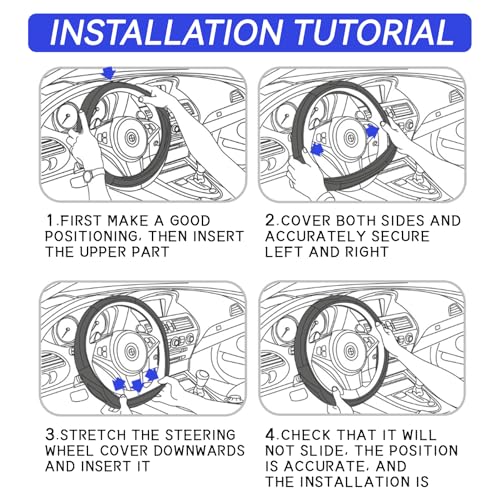 INSTALLATION TUTORIAL

1.FIRST MAKE A GOOD POSITIONING, THEN INSERT THE UPPER PART

2.COVER BOTH SIDES AND ACCURATELY SECURE LEFT AND RIGHT

3.STRETCH THE STEERING WHEEL COVER DOWNWARDS AND INSERT IT

4.CHECK THAT IT WILL NOT SLIDE, THE POSITION IS ACCURATE, AND THE INSTALLATION IS