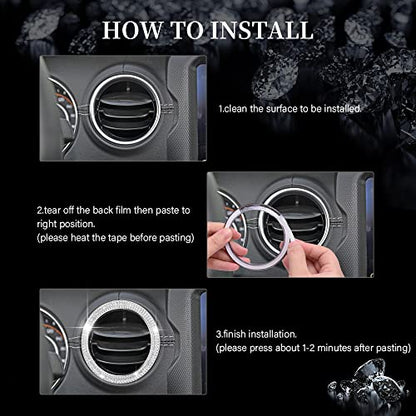 HOW TO INSTALL

1.clean the surface to be installed.

2.tear off the back film then paste to right position.
(please heat the tape before pasting)

3.finish installation.
(please press about 1-2 minutes after pasting)