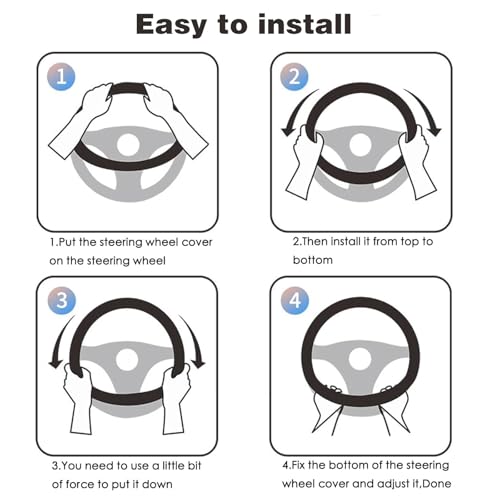 Easy to install

1

1.Put the steering wheel cover on the steering wheel

2

2.Then install it from top to bottom

3

3.You need to use a little bit of force to put it down

4

4.Fix the bottom of the steering wheel cover and adjust it,Done