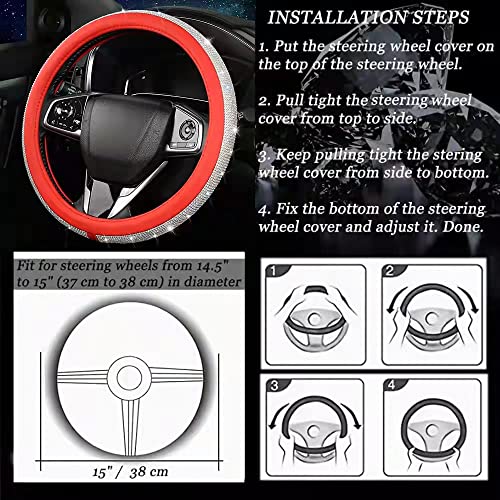 INSTALLATION STEPS

1. Put the steering wheel cover on the top of the steering wheel.

2. Pull tight the steering wheel cover from top to side.

3. Keep pulling tight the stering wheel cover from side to bottom.

4. Fix the bottom of the steering wheel cover and adjust it. Done.

Fit for steering wheels from 14.5" to 15" (37 cm to 38 cm) in diameter

15" / 38 cm

1

2

3

4