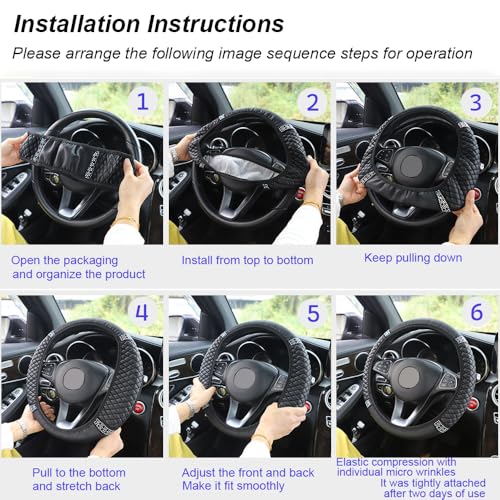 Installation Instructions

Please arrange the following image sequence steps for operation

1

Open the packaging and organize the product

2

Install from top to bottom

3

Keep pulling down

4

Pull to the bottom and stretch back

5

Adjust the front and back Make it fit smoothly

6

Elastic compression with individual micro wrinkles It was tightly attached after two days of use