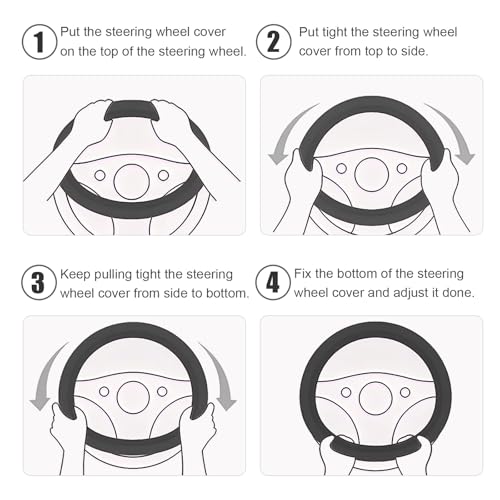 1 Put the steering wheel cover on the top of the steering wheel.

2 Put tight the steering wheel cover from top to side.

3 Keep pulling tight the steering wheel cover from side to bottom.

4 Fix the bottom of the steering wheel cover and adjust it done.