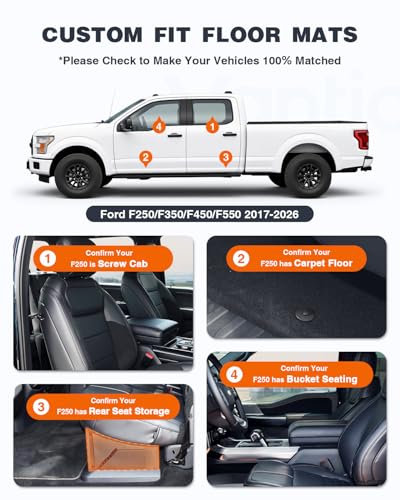 CUSTOM FIT FLOOR MATS

*Please Check to Make Your Vehicles 100% Matched

4

1

2

3

Ford F250/F350/F450/F550 2017-2026

1 Confirm Your F250 is Screw Cab

2 Confirm Your F250 has Carpet Floor

3 Confirm Your F250 has Rear Seat Storage

4 Confirm Your F250 has Bucket Seating