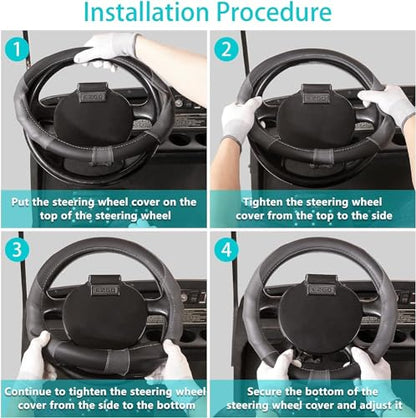 Installation Procedure

1

Put the steering wheel cover on the top of the steering wheel

2

Tighten the steering wheel cover from the top to the side

3

Continue to tighten the steering wheel cover from the side to the bottom

4

Secure the bottom of the steering wheel cover and adjust it