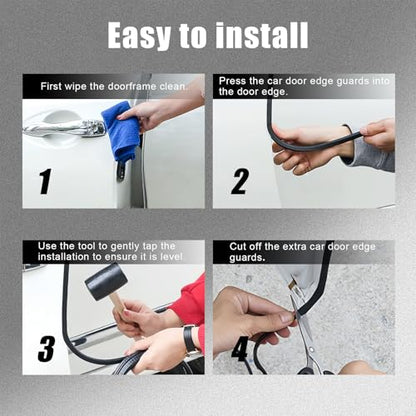 Easy to install

First wipe the doorframe clean.

1

Press the car door edge guards into the door edge.

2

Use the tool to gently tap the installation to ensure it is level

3

Cut off the extra car door edge guards.

4