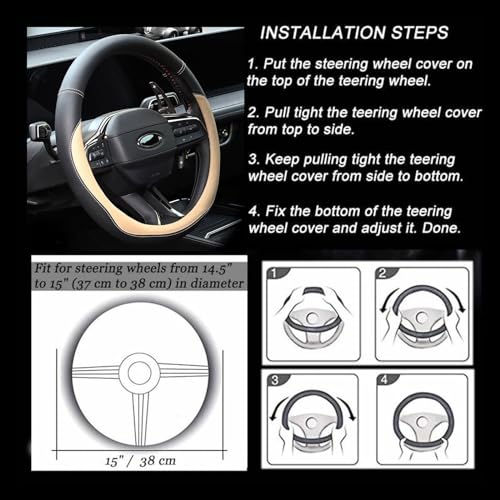 INSTALLATION STEPS

1. Put the steering wheel cover on the top of the teering wheel.

2. Pull tight the teering wheel cover from top to side.

3. Keep pulling tight the teering wheel cover from side to bottom.

4. Fix the bottom of the teering wheel cover and adjust it. Done.

Fit for steering wheels from 14.5" to 15" (37 cm to 38 cm) in diameter

15" / 38 cm

1

2

3

4