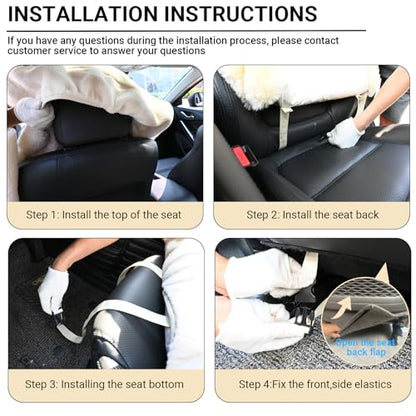 INSTALLATION INSTRUCTIONS

If you have any questions during the installation process, please contact customer service to answer your questions

Step 1: Install the top of the seat

Step 2: Install the seat back

Step 3: Installing the seat bottom

Open the seat back flap

Step 4:Fix the front,side elastics