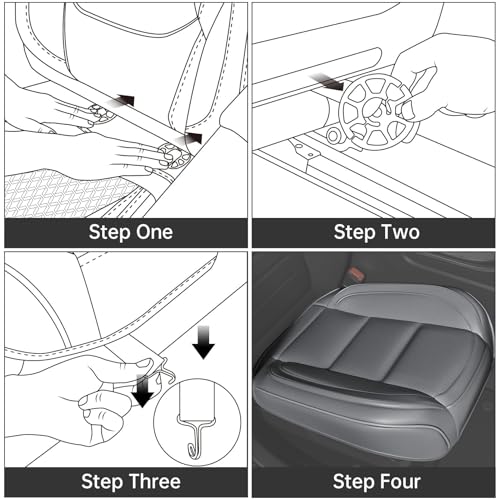 Step One

Step Two

Step Three

Step Four