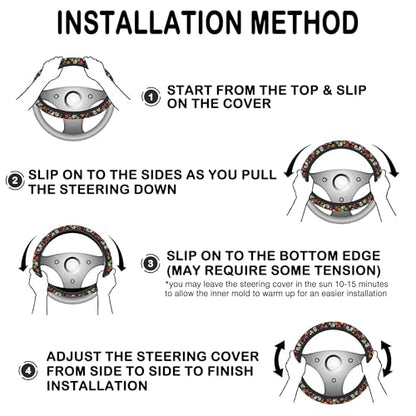 INSTALLATION METHOD

1 START FROM THE TOP & SLIP ON THE COVER

2 SLIP ON TO THE SIDES AS YOU PULL THE STEERING DOWN

3 SLIP ON TO THE BOTTOM EDGE (MAY REQUIRE SOME TENSION)
*you may leave the steering cover in the sun 10-15 minutes to allow the inner mold to warm up for an easier installation

4 ADJUST THE STEERING COVER FROM SIDE TO SIDE TO FINISH INSTALLATION