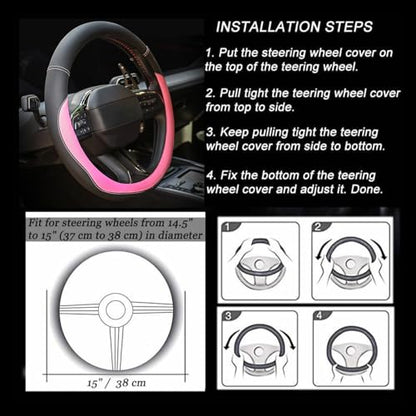 INSTALLATION STEPS

1. Put the steering wheel cover on the top of the teering wheel.

2. Pull tight the teering wheel cover from top to side.

3. Keep pulling tight the teering wheel cover from side to bottom.

4. Fix the bottom of the teering wheel cover and adjust it. Done.

Fit for steering wheels from 14.5" to 15" (37 cm to 38 cm) in diameter

15" / 38 cm

1

2

3

4