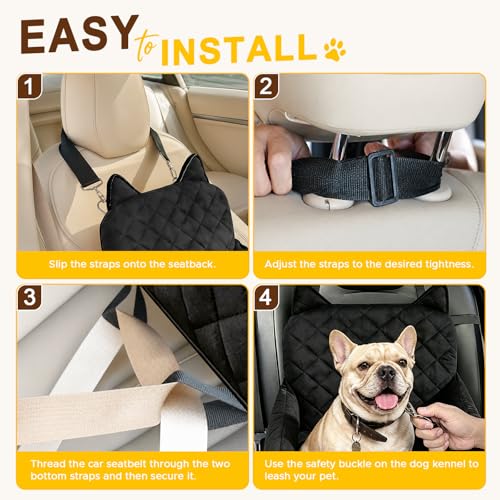 EASY to INSTALL

1

Slip the straps onto the seatback.

2

Adjust the straps to the desired tightness.

3

Thread the car seatbelt through the two bottom straps and then secure it.

4

Use the safety buckle on the dog kennel to leash your pet.