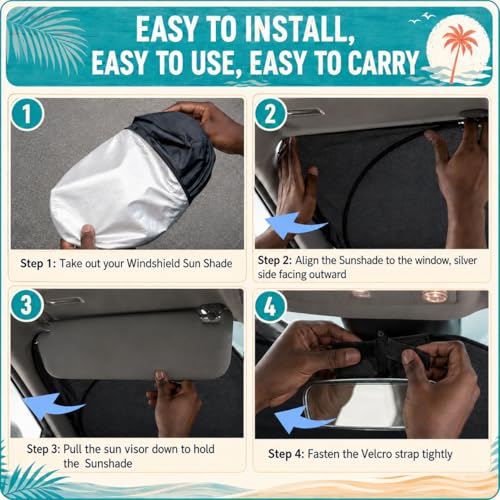 EASY TO INSTALL, EASY TO USE, EASY TO CARRY

1

Step 1: Take out your Windshield Sun Shade

2

Step 2: Align the Sunshade to the window, silver side facing outward

3

Step 3: Pull the sun visor down to hold the Sunshade

4

Step 4: Fasten the Velcro strap tightly