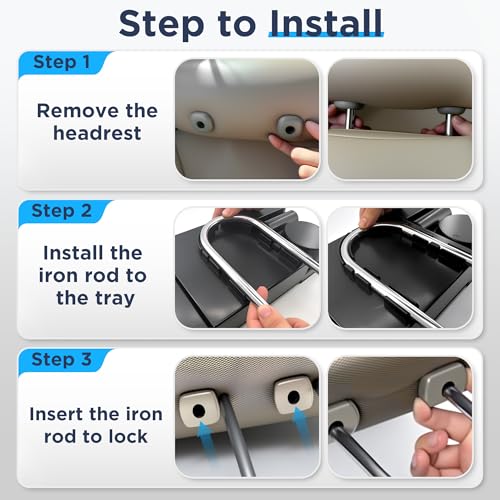 Step to Install

Step 1

Remove the headrest

Step 2

Install the iron rod to the tray

Step 3

Insert the iron rod to lock