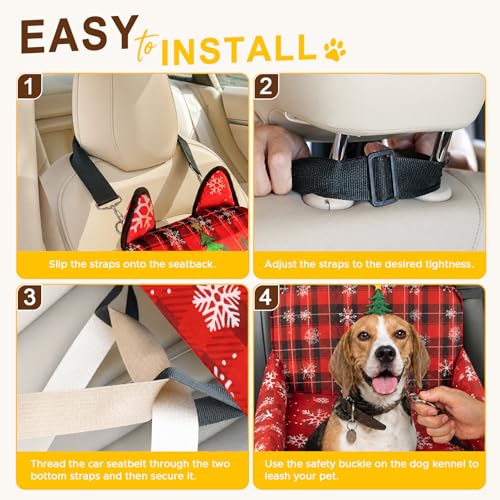 EASY to INSTALL

1
Slip the straps onto the seatback.

2
Adjust the straps to the desired tightness.

3
Thread the car seatbelt through the two bottom straps and then secure it.

4
Use the safety buckle on the dog kennel to leash your pet.