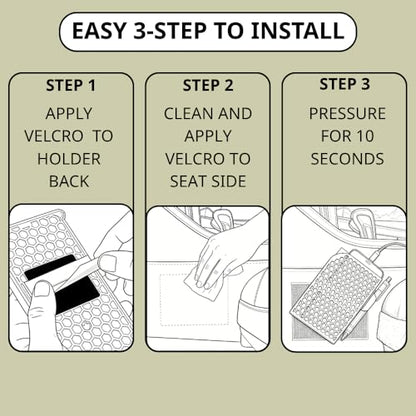 EASY 3-STEP TO INSTALL

STEP 1

APPLY VELCRO TO HOLDER BACK

STEP 2

CLEAN AND APPLY VELCRO TO SEAT SIDE

STEP 3

PRESSURE FOR 10 SECONDS