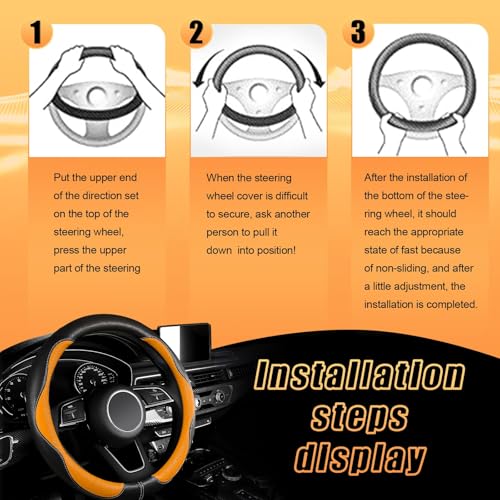 1

Put the upper end of the direction set on the top of the steering wheel, press the upper part of the steering

2

When the steering wheel cover is difficult to secure, ask another person to pull it down into position!

3

After the installation of the bottom of the steering wheel, it should reach the appropriate state of fast because of non-sliding, and after a little adjustment, the installation is completed.

Installation steps display