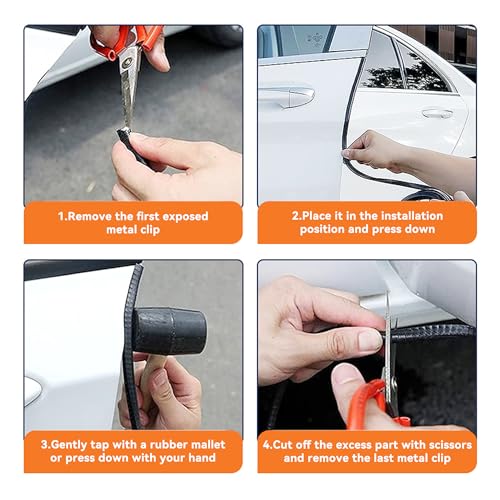 1.Remove the first exposed metal clip

2.Place it in the installation position and press down

3.Gently tap with a rubber mallet or press down with your hand

4.Cut off the excess part with scissors and remove the last metal clip