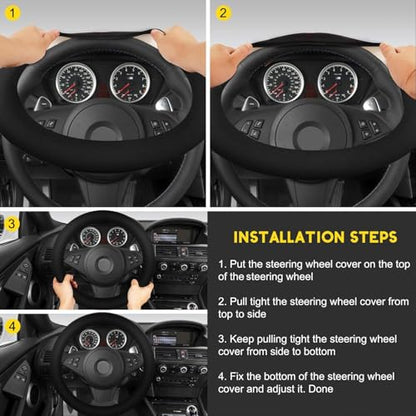 1

2

3

4

INSTALLATION STEPS

1. Put the steering wheel cover on the top of the steering wheel

2. Pull tight the steering wheel cover from top to side

3. Keep pulling tight the steering wheel cover from side to bottom

4. Fix the bottom of the steering wheel cover and adjust it. Done