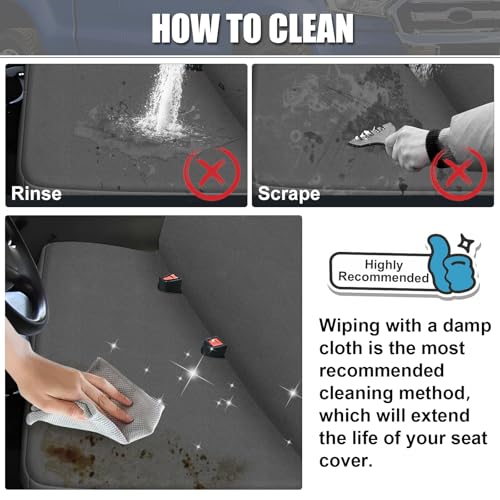 HOW TO CLEAN

Rinse

Scrape

Highly Recommended

Wiping with a damp cloth is the most recommended cleaning method, which will extend the life of your seat cover.