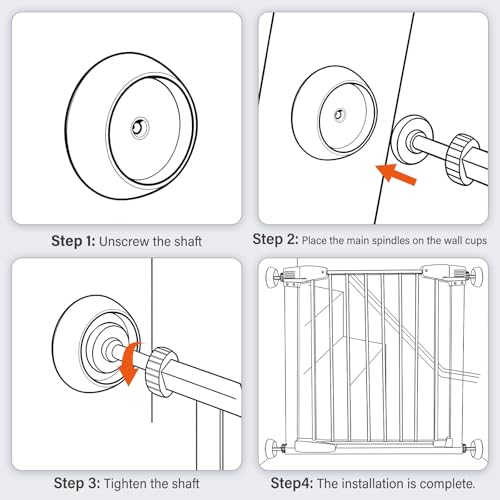 Step 1: Unscrew the shaft

Step 2: Place the main spindles on the wall cups

Step 3: Tighten the shaft

Step4: The installation is complete.