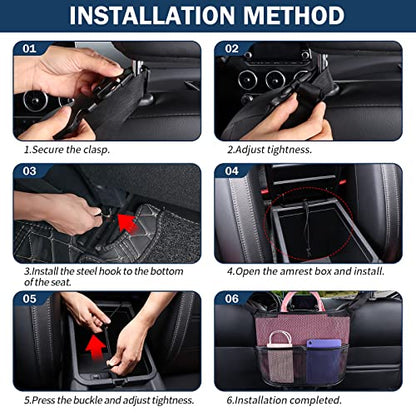 INSTALLATION METHOD

01

1.Secure the clasp.

02

2.Adjust tightness.

03

3.Install the steel hook to the bottom of the seat.

04

4.Open the amrest box and install.

05

5.Press the buckle and adjust tightness.

06

6.Installation completed.