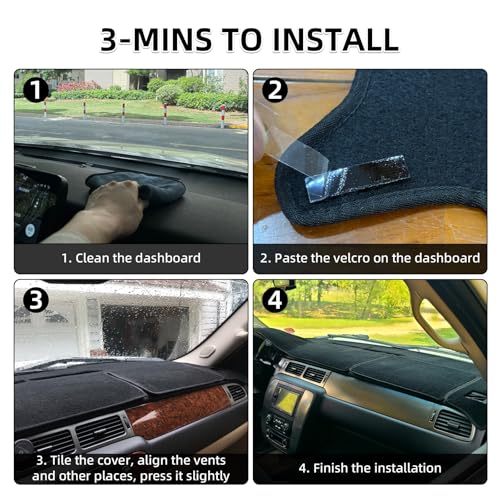 3-MINS TO INSTALL

1

1. Clean the dashboard

2

2. Paste the velcro on the dashboard

3

3. Tile the cover, align the vents and other places, press it slightly

4

4. Finish the installation