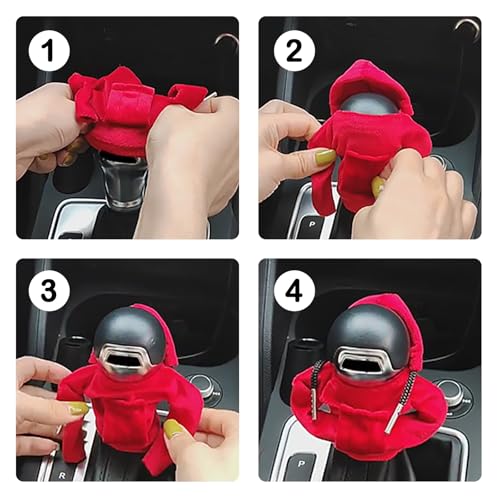 1

2

P

3

R

4

P