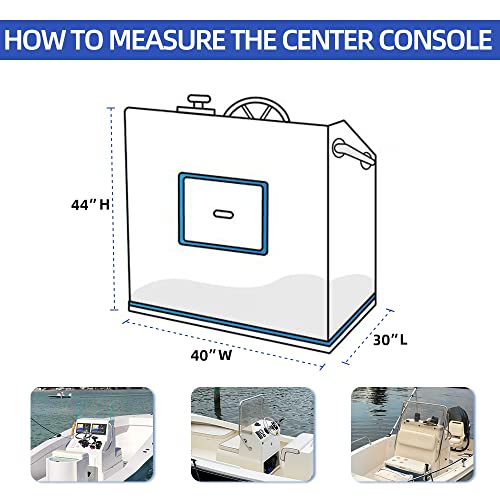 HOW TO MEASURE THE CENTER CONSOLE

44" H

40" W

30" L