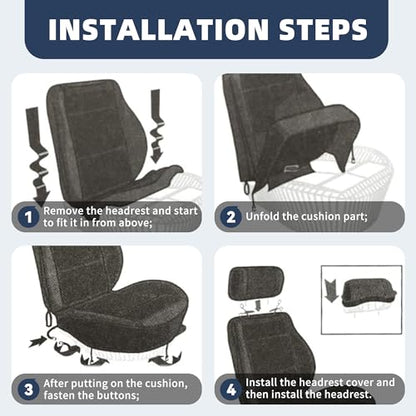 INSTALLATION STEPS

1 Remove the headrest and start to fit it in from above;

2 Unfold the cushion part;

3 After putting on the cushion, fasten the buttons;

4 Install the headrest cover and then install the headrest.