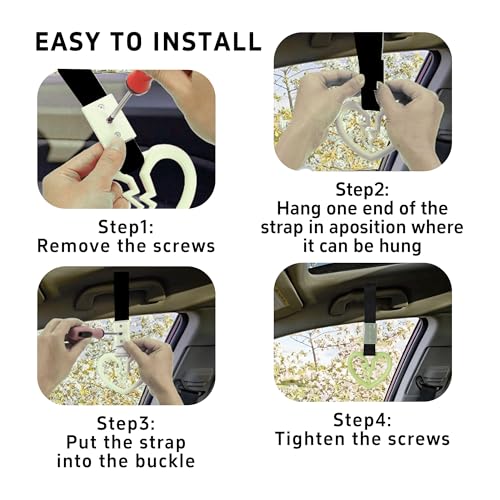 EASY TO INSTALL

Step1:
Remove the screws

Step2:
Hang one end of the strap in aposition where it can be hung

Step3:
Put the strap into the buckle

Step4:
Tighten the screws