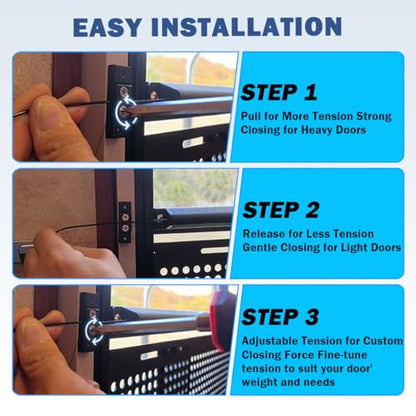 EASY INSTALLATION

STEP 1

Pull for More Tension Strong Closing for Heavy Doors

STEP 2

Release for Less Tension Gentle Closing for Light Doors

STEP 3

Adjustable Tension for Custom Closing Force Fine-tune tension to suit your door' weight and needs